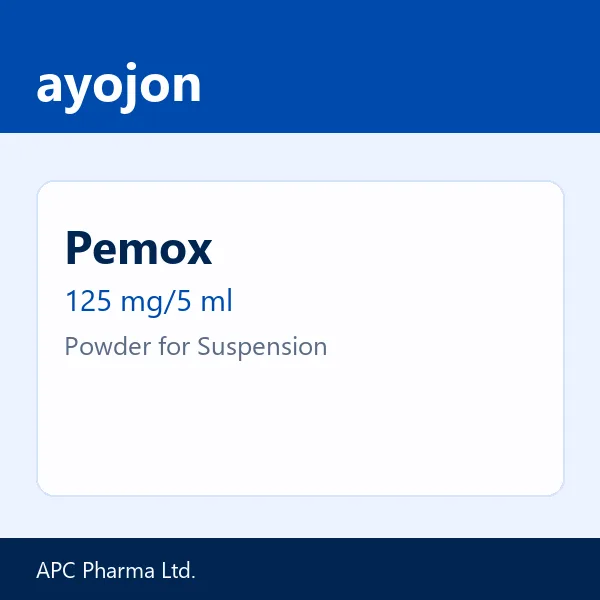 ayojon

Pemox

125 mg/5 ml

Powder for Suspension

APC Pharma Ltd.