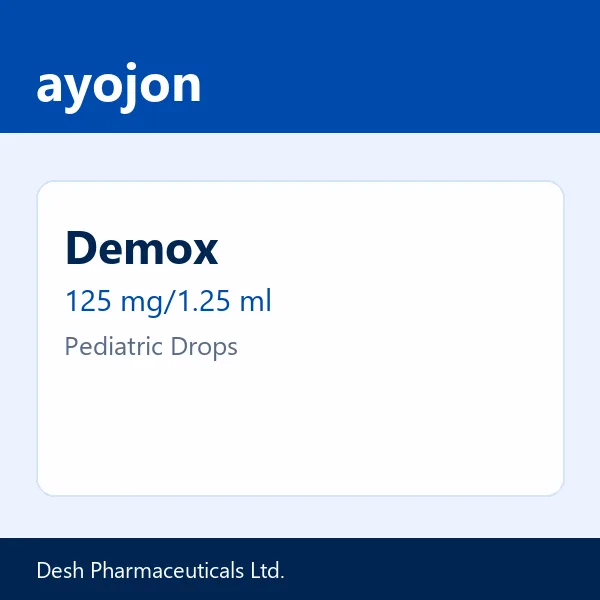 ayojon

Demox

125 mg/1.25 ml

Pediatric Drops

Desh Pharmaceuticals Ltd.