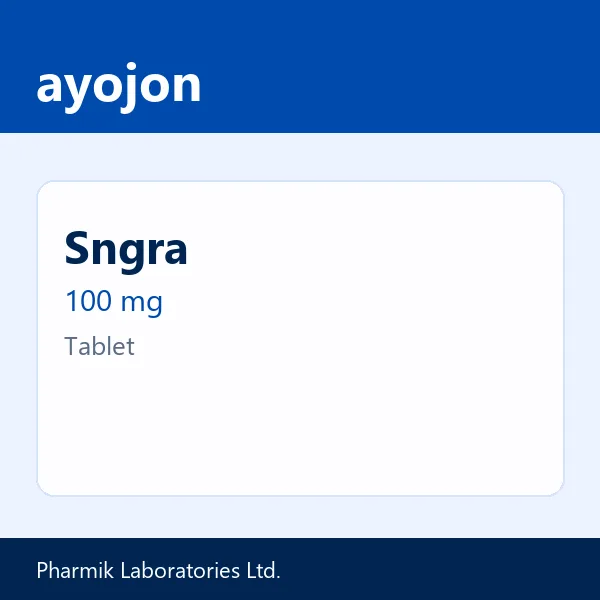 ayojon

Sngra

100 mg

Tablet

Pharmik Laboratories Ltd.