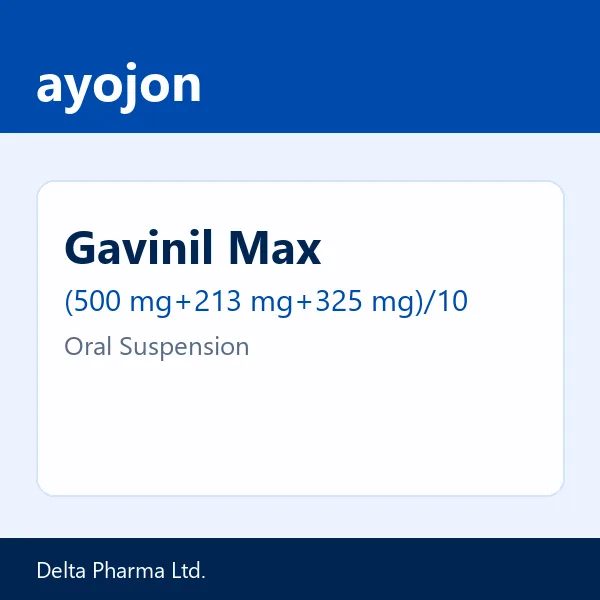 ayojon

Gavinil Max

(500 mg+213 mg+325 mg)/10

Oral Suspension

Delta Pharma Ltd.