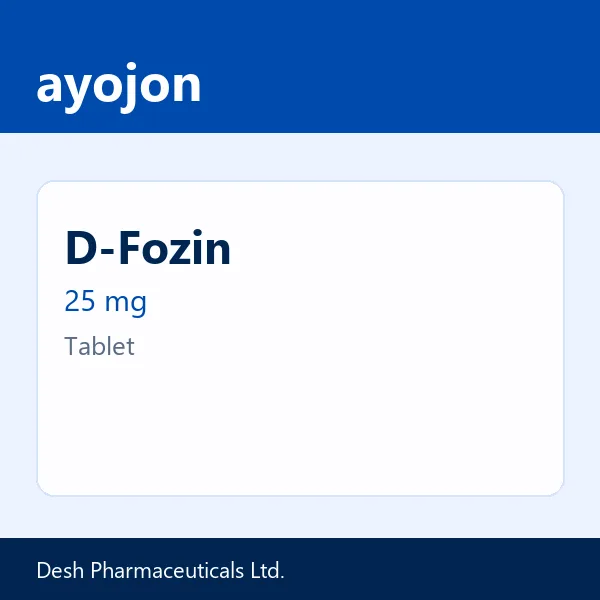 ayojon

D-Fozin

25 mg

Tablet

Desh Pharmaceuticals Ltd.