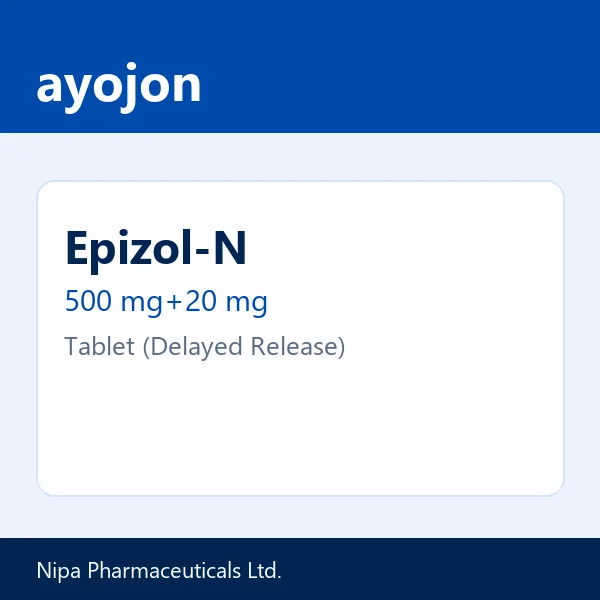 ayojon

Epizol-N

500 mg+20 mg

Tablet (Delayed Release)

Nipa Pharmaceuticals Ltd.