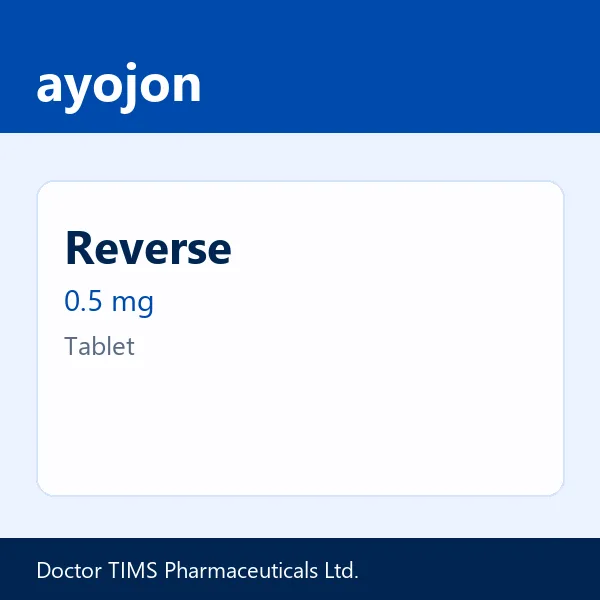 ayojon

Reverse

0.5 mg

Tablet

Doctor TIMS Pharmaceuticals Ltd.