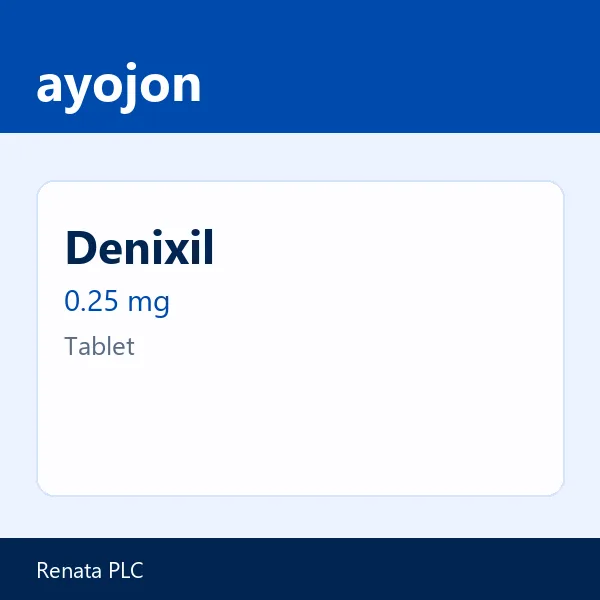 ayojon

Denixil

0.25 mg

Tablet

Renata PLC