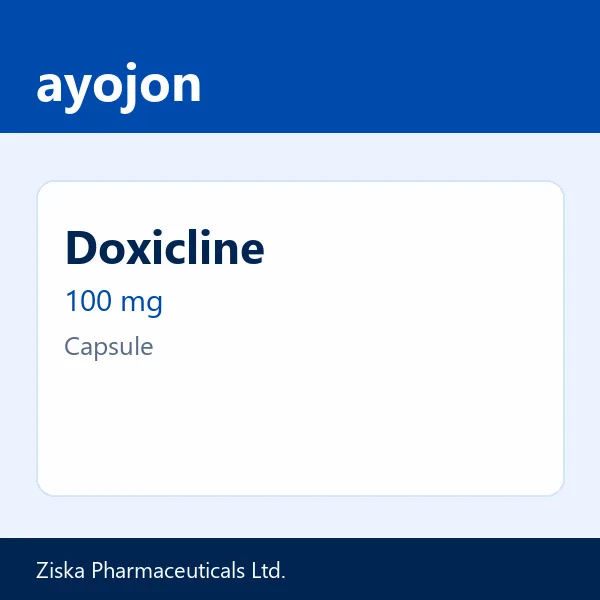 ayojon

Doxicline

100 mg

Capsule

Ziska Pharmaceuticals Ltd.