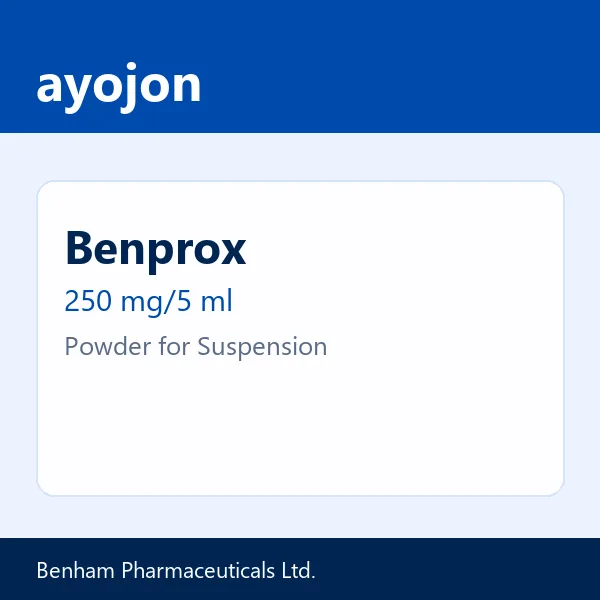 ayojon

Benprox

250 mg/5 ml

Powder for Suspension

Benham Pharmaceuticals Ltd.