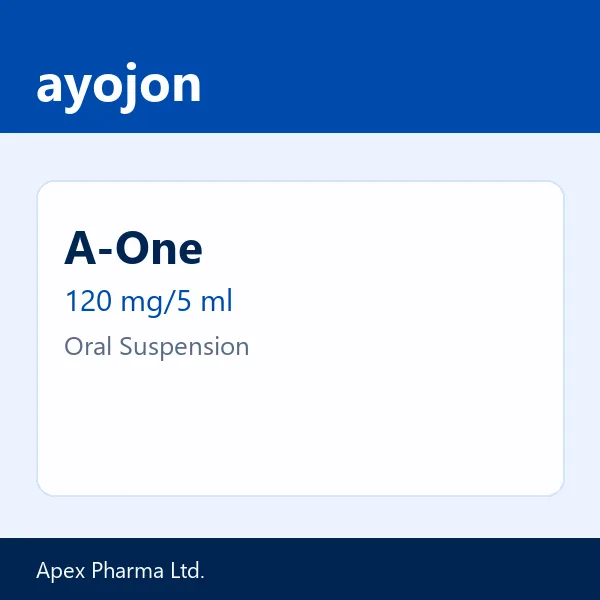 ayojon

A-One

120 mg/5 ml

Oral Suspension

Apex Pharma Ltd.