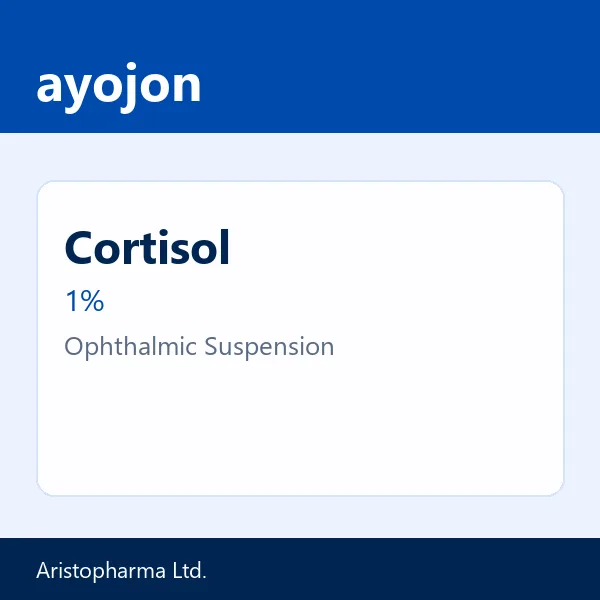 ayojon

Cortisol

1%

Ophthalmic Suspension

Aristopharma Ltd.