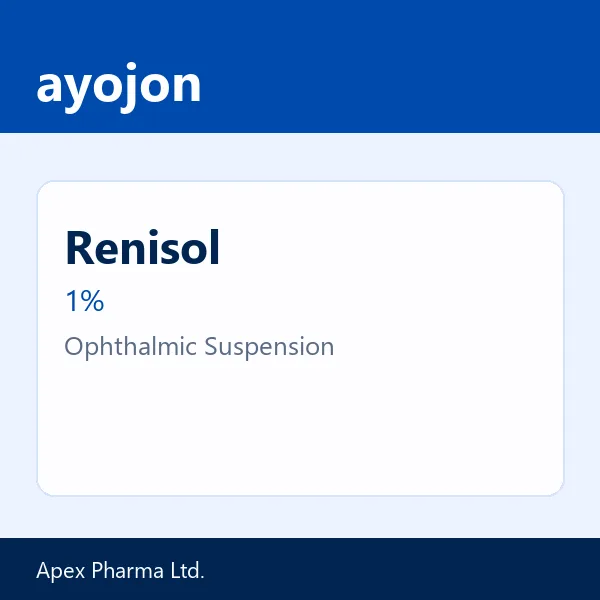 ayojon

Renisol

1%

Ophthalmic Suspension

Apex Pharma Ltd.