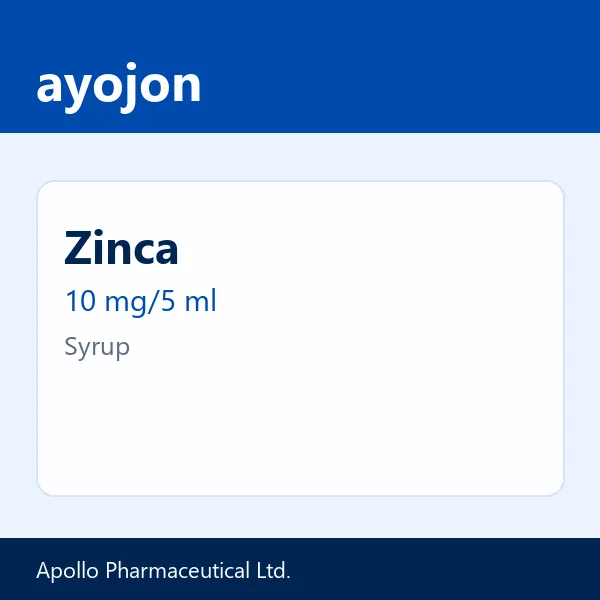 ayojon

Zinca

10 mg/5 ml

Syrup

Apollo Pharmaceutical Ltd.