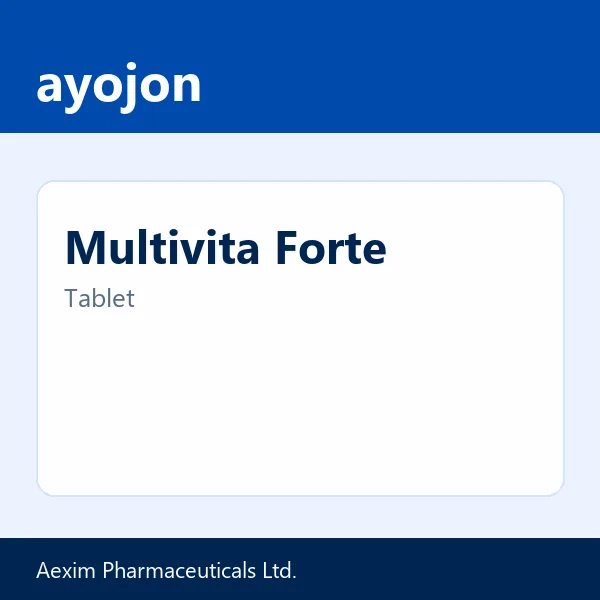 ayojon

Multivita Forte

Tablet

Aexim Pharmaceuticals Ltd.