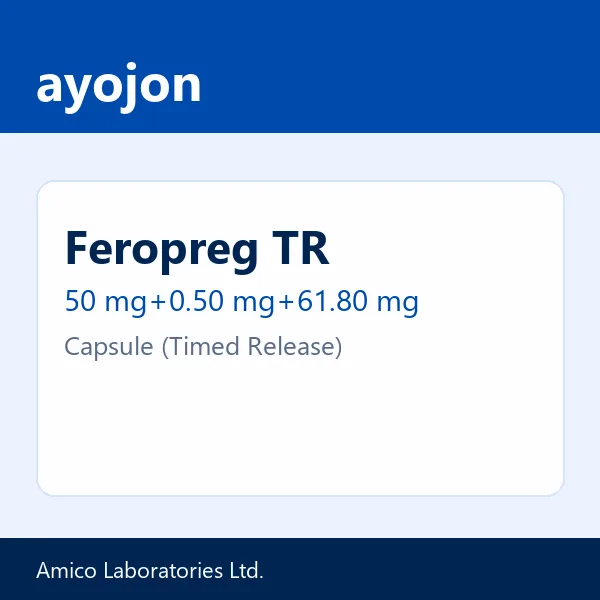 ayojon

Feropreg TR

50 mg+0.50 mg+61.80 mg

Capsule (Timed Release)

Amico Laboratories Ltd.