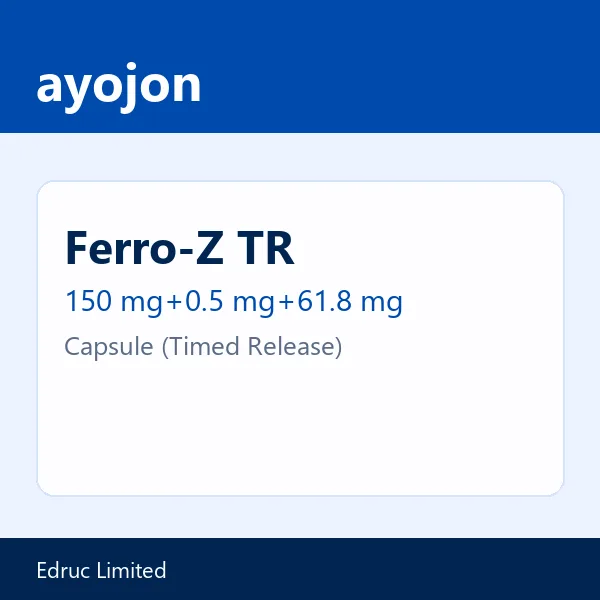 ayojon

Ferro-Z TR

150 mg+0.5 mg+61.8 mg

Capsule (Timed Release)

Edruc Limited