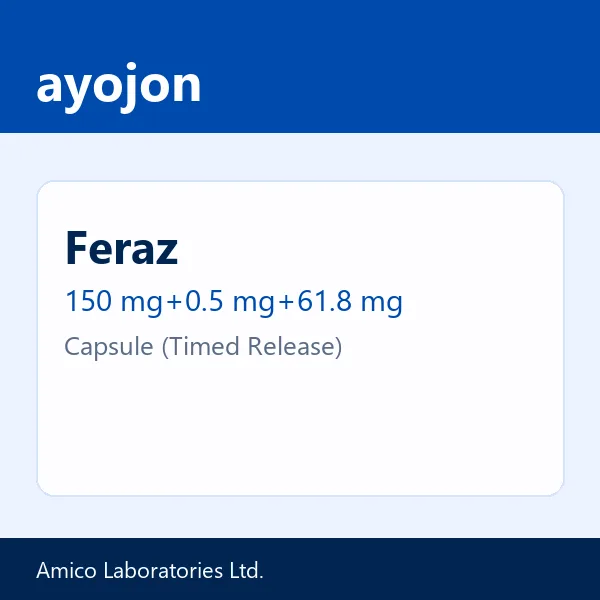 ayojon

Feraz

150 mg+0.5 mg+61.8 mg

Capsule (Timed Release)

Amico Laboratories Ltd.